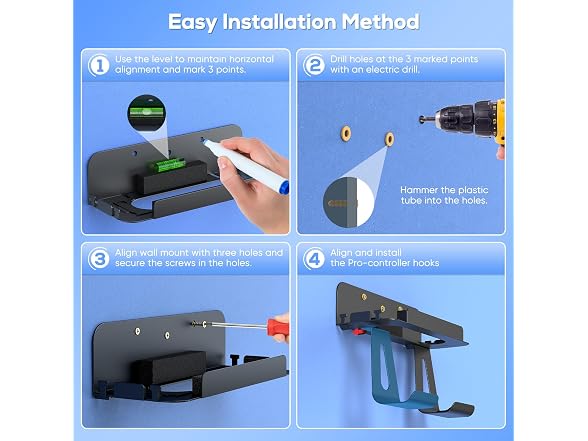 Easy Installation Method

1 Use the level to maintain horizontal alignment and mark 3 points.

2 Drill holes at the 3 marked points with an electric drill.

Hammer the plastic tube into the holes.

3 Align wall mount with three holes and secure the screws in the holes.

4 Align and install the Pro-controller hooks