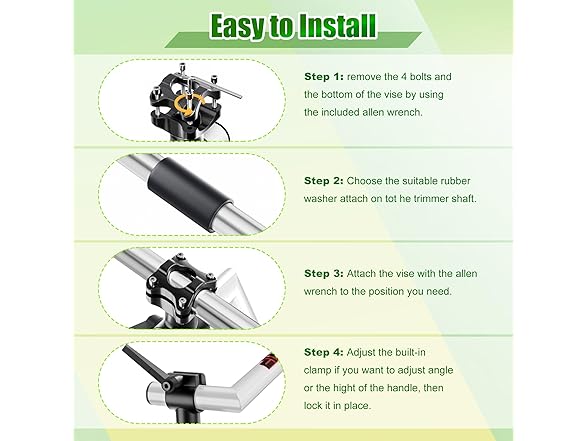 Easy to Install

Step 1: remove the 4 bolts and the bottom of the vise by using the included allen wrench.

Step 2: Choose the suitable rubber washer attach on tot he trimmer shaft.

Step 3: Attach the vise with the allen wrench to the position you need.

Step 4: Adjust the built-in clamp if you want to adjust angle or the hight of the handle, then lock it in place.