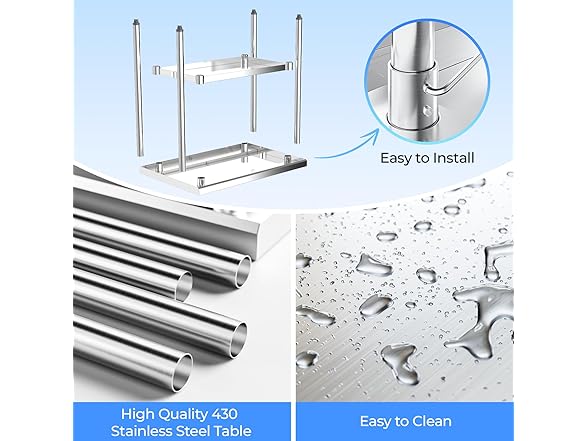 Easy to Install

High Quality 430 Stainless Steel Table

Easy to Clean