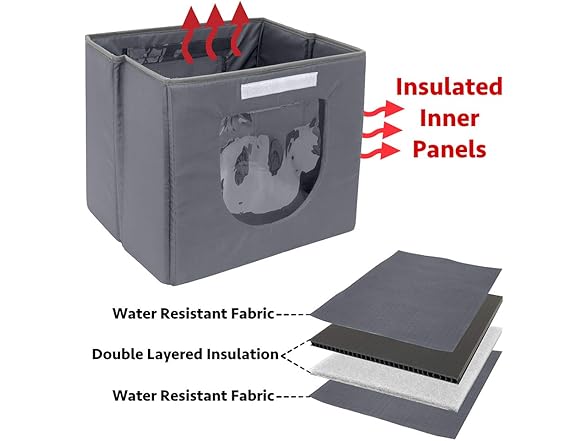 Insulated Inner Panels

Water Resistant Fabric

Double Layered Insulation

Water Resistant Fabric