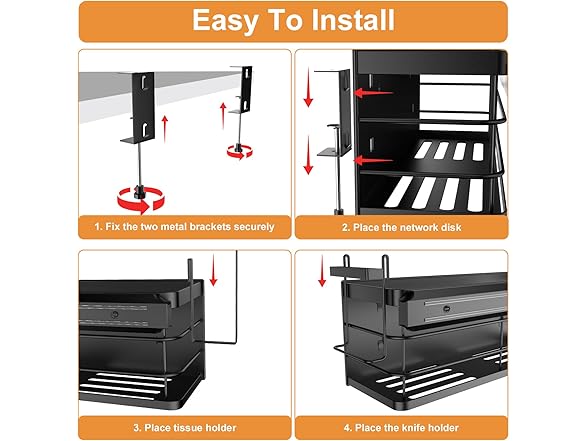 Easy To Install

1. Fix the two metal brackets securely

2. Place the network disk

3. Place tissue holder

4. Place the knife holder