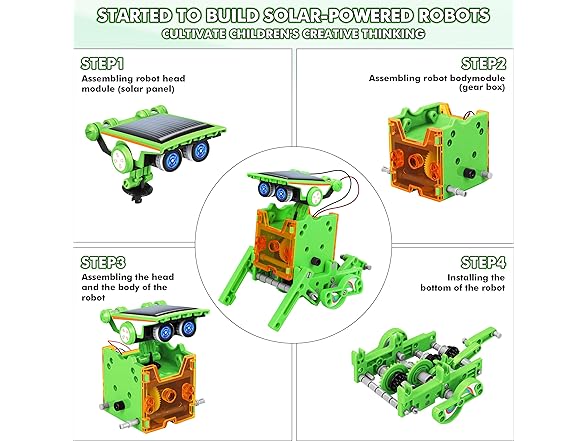 STARTED TO BUILD SOLAR-POWERED ROBOTS
CULTIVATE CHILDREN'S CREATIVE THINKING

STEP1
Assembling robot head module (solar panel)

STEP2
Assembling robot bodymodule (gear box)

STEP3
Assembling the head and the body of the robot

STEP4
Installing the bottom of the robot