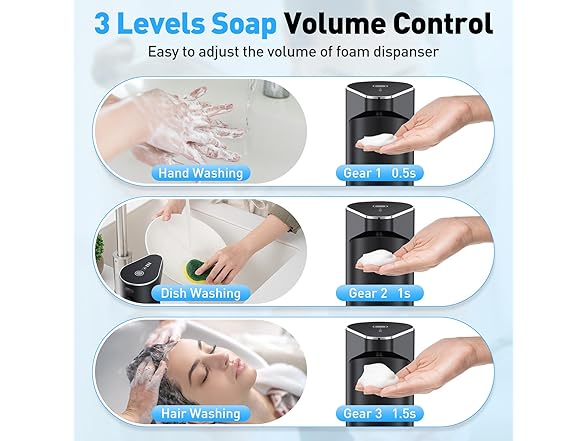 3 Levels Soap Volume Control
Easy to adjust the volume of foam dispanser

Hand Washing
Gear 1 0.5s

Dish Washing
Gear 2 1s

Hair Washing
Gear 3 1.5s