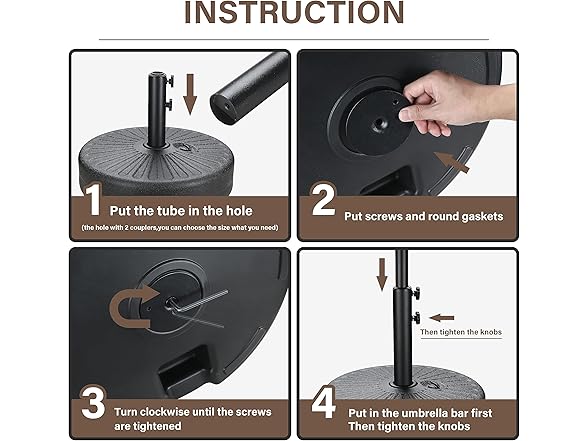 INSTRUCTION

1 Put the tube in the hole
(the hole with 2 couplers,you can choose the size what you need)

2 Put screws and round gaskets

3 Turn clockwise until the screws are tightened

Then tighten the knobs

4 Put in the umbrella bar first Then tighten the knobs