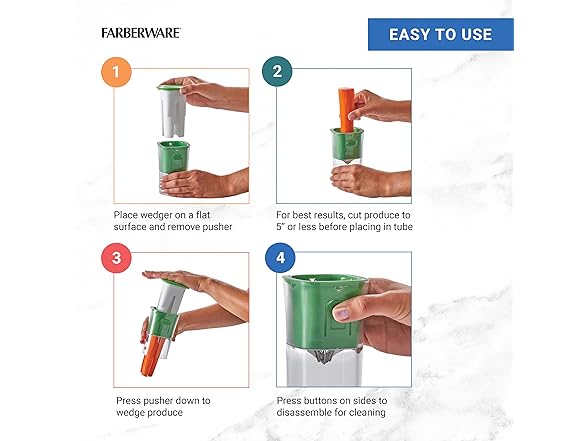 FARBERWARE

EASY TO USE

1

Place wedger on a flat surface and remove pusher

2

For best results, cut produce to 5" or less before placing in tube

3

Press pusher down to wedge produce

4

Press buttons on sides to disassemble for cleaning