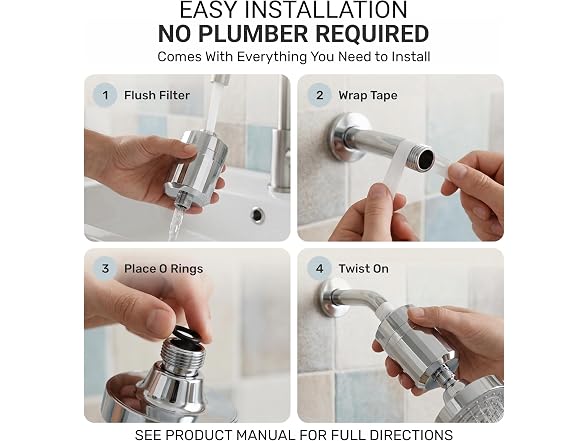 EASY INSTALLATION
NO PLUMBER REQUIRED
Comes With Everything You Need to Install

1 Flush Filter

2 Wrap Tape

3 Place O Rings

4 Twist On

SEE PRODUCT MANUAL FOR FULL DIRECTIONS