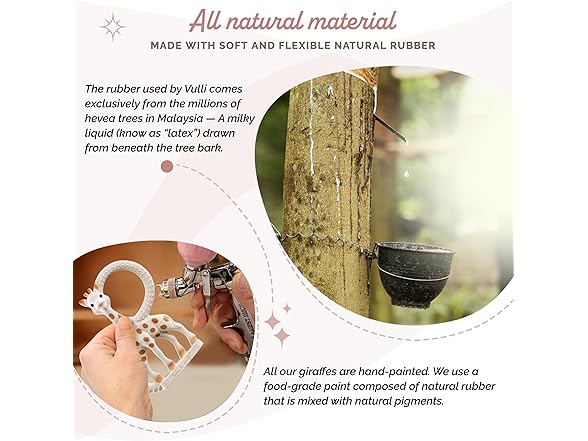 All natural material

MADE WITH SOFT AND FLEXIBLE NATURAL RUBBER

The rubber used by Vulli comes exclusively from the millions of hevea trees in Malaysia — A milky liquid (know as "latex") drawn from beneath the tree bark.

All our giraffes are hand-painted. We use a food-grade paint composed of natural rubber that is mixed with natural pigments.