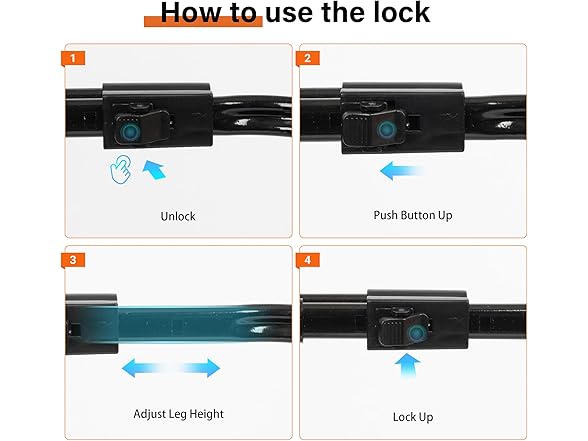 How to use the lock

1

Unlock

2

Push Button Up

3

Adjust Leg Height

4

Lock Up