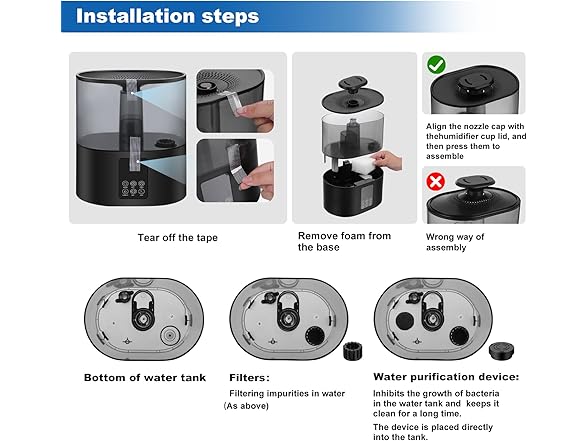 Installation steps

Tear off the tape

Remove foam from the base

Align the nozzle cap with thehumidifier cup lid, and then press them to assemble

Wrong way of assembly

Bottom of water tank

Filters:

Filtering impurities in water (As above)

Water purification device:

Inhibits the growth of bacteria in the water tank and keeps it clean for a long time.

The device is placed directly into the tank.