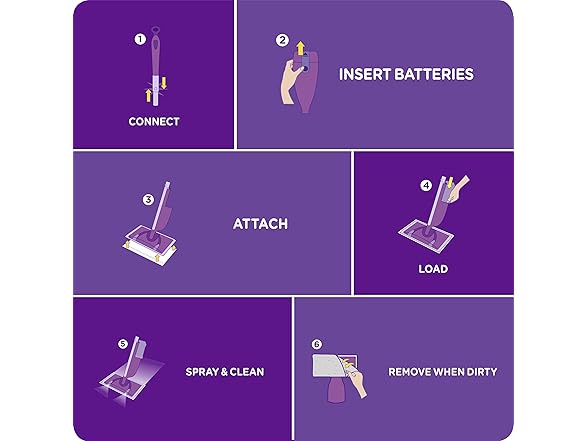 1
CONNECT

2
INSERT BATTERIES

3
ATTACH

4
LOAD

5
SPRAY & CLEAN

6
REMOVE WHEN DIRTY