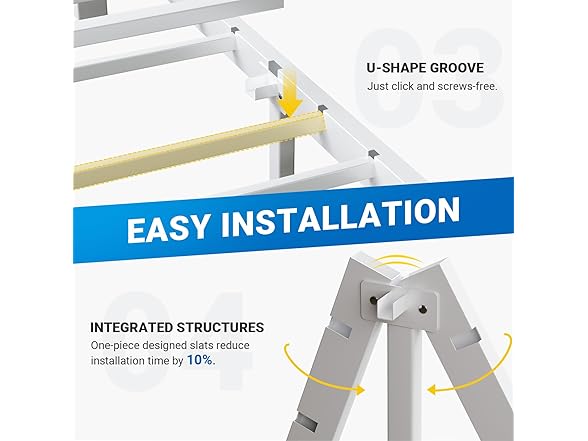 03

U-SHAPE GROOVE
Just click and screws-free.

EASY INSTALLATION

04

INTEGRATED STRUCTURES
One-piece designed slats reduce installation time by 10%.