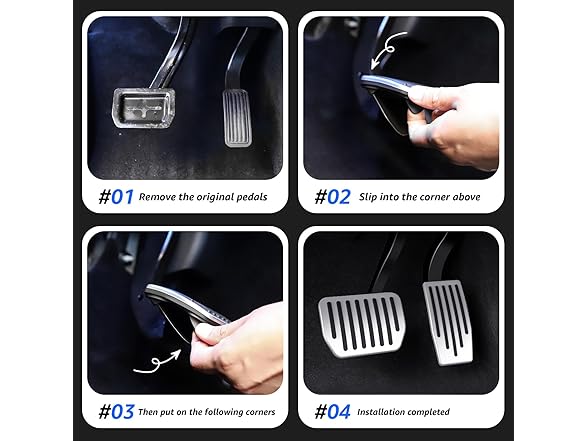 #01 Remove the original pedals

#02 Slip into the corner above

#03 Then put on the following corners

#04 Installation completed