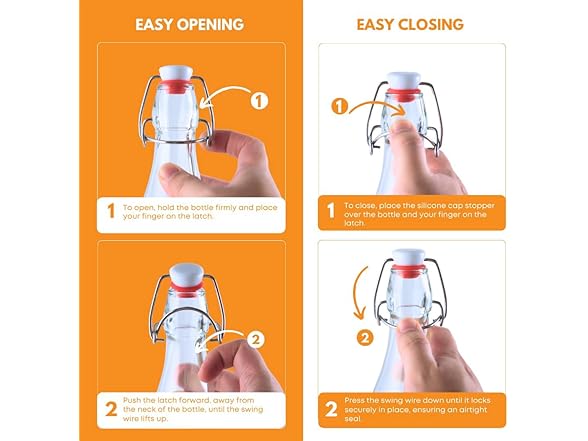 EASY OPENING

1

1 To open, hold the bottle firmly and place your finger on the latch.

2

2 Push the latch forward, away from the neck of the bottle, until the swing wire lifts up.

EASY CLOSING

1

1 To close, place the silicone cap stopper over the bottle and your finger on the latch.

2

2 Press the swing wire down until it locks securely in place, ensuring an airtight seal.