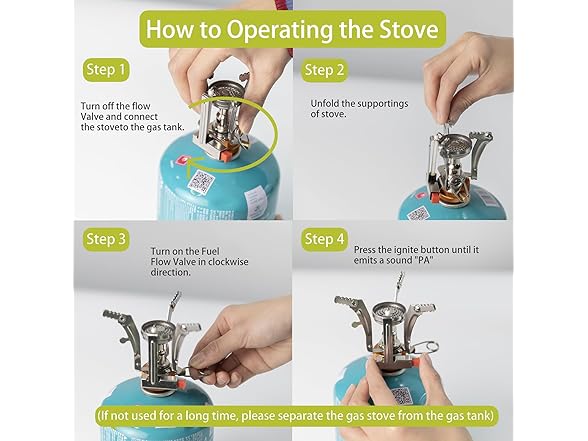 How to Operating the Stove

Step 1

Turn off the flow Valve and connect the stoveto the gas tank.

Step 2

Unfold the supportings of stove.

Step 3

Turn on the Fuel Flow Valve in clockwise direction.

Step 4

Press the ignite button until it emits a sound "PA"

(If not used for a long time, please separate the gas stove from the gas tank)