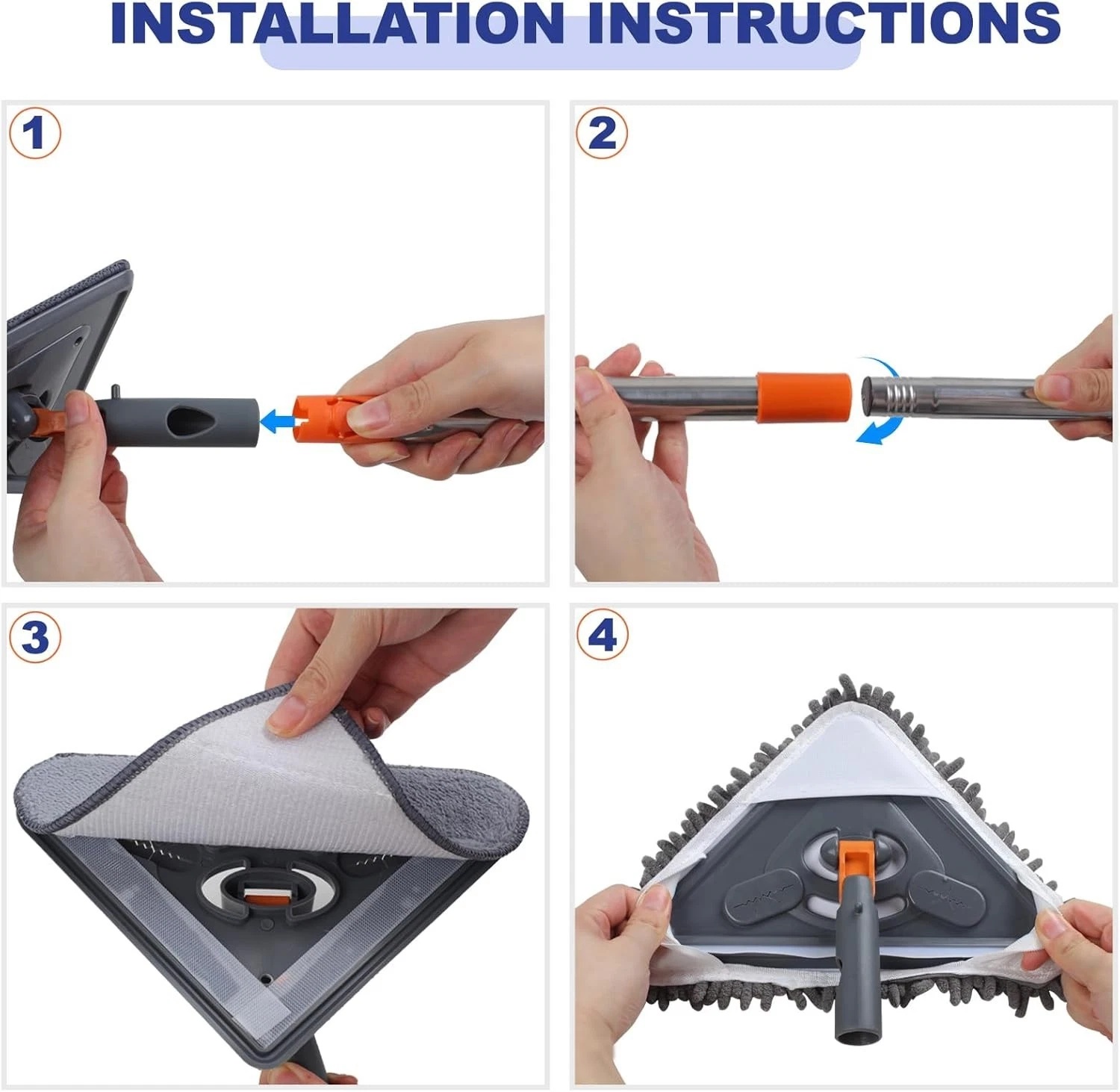 INSTALLATION INSTRUCTIONS

1

2

3

4