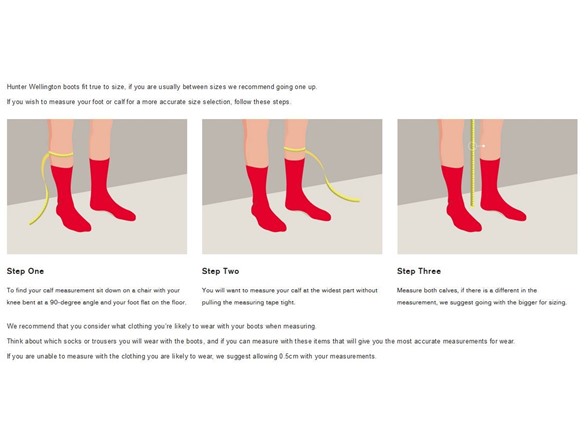 Hunter Wellington boots fit true to size, if you are usually between sizes we recommend going one up.

If you wish to measure your foot or calf for a more accurate size selection, follow these steps.

Step One

To find your calf measurement sit down on a chair with your knee bent at a 90-degree angle and your foot flat on the floor.

Step Two

You will want to measure your calf at the widest part without pulling the measuring tape tight.

Step Three

Measure both calves, if there is a different in the measurement, we suggest going with the bigger for sizing.

We recommend that you consider what clothing you're likely to wear with your boots when measuring.

Think about which socks or trousers you will wear with the boots, and if you can measure with these items that will give you the most accurate measurements for wear.

If you are unable to measure with the clothing you are likely to wear, we suggest allowing 0.5cm with your measurements.