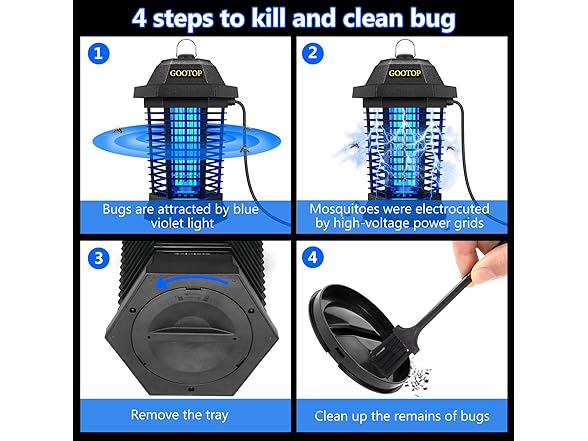 4 steps to kill and clean bug

1

GOOTOP

Bugs are attracted by blue violet light

2

GOOTOP

Mosquitoes were electrocuted by high-voltage power grids

3

Remove the tray

4

Clean up the remains of bugs