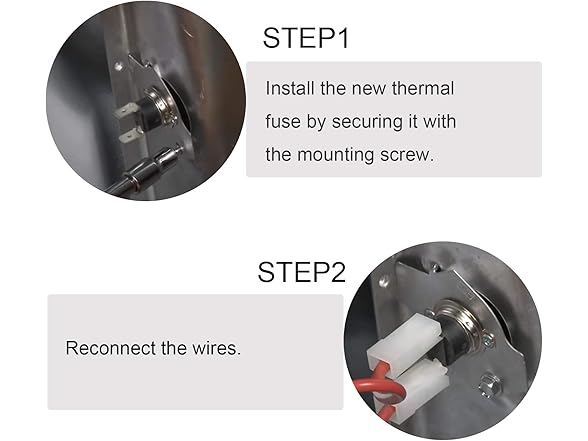 STEP1

Install the new thermal fuse by securing it with the mounting screw.

STEP2

Reconnect the wires.