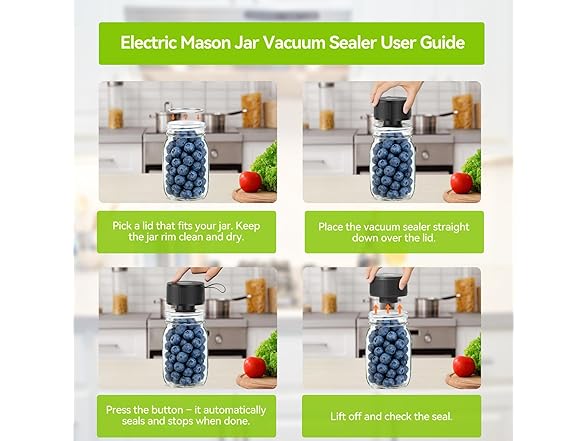 Electric Mason Jar Vacuum Sealer User Guide

Pick a lid that fits your jar. Keep the jar rim clean and dry.

Place the vacuum sealer straight down over the lid.

Press the button – it automatically seals and stops when done.

Lift off and check the seal.