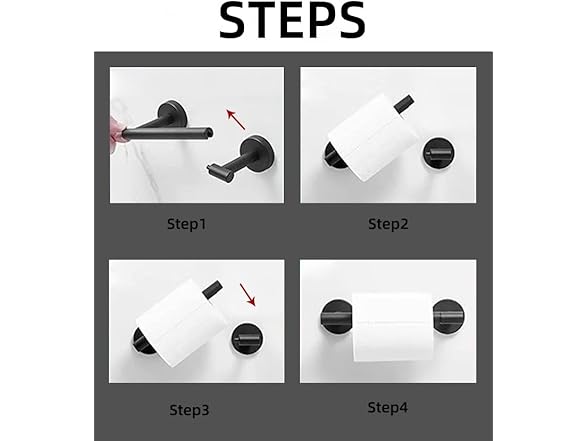 STEPS

Step1

Step2

Step3

Step4