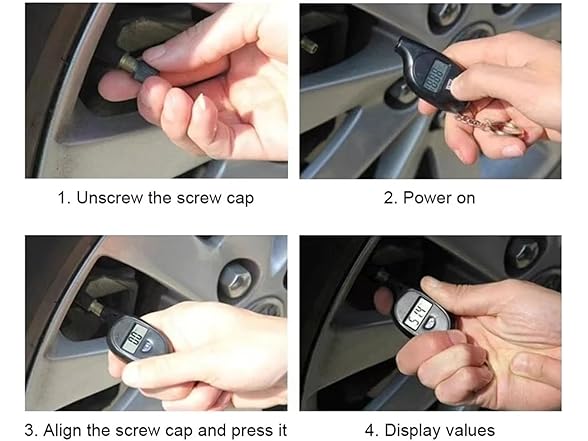 1. Unscrew the screw cap

2. Power on

3. Align the screw cap and press it

4. Display values