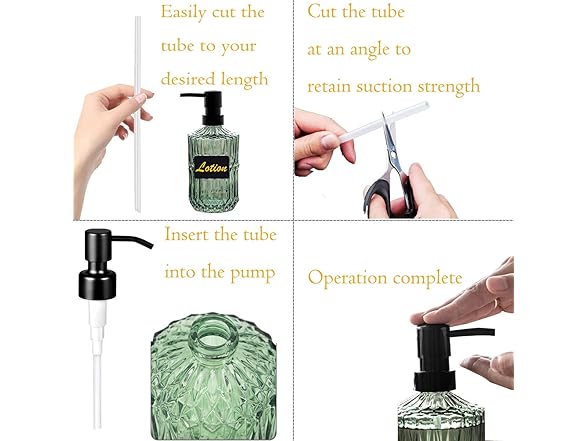 Easily cut the tube to your desired length

Lotion

Cut the tube at an angle to retain suction strength

Insert the tube into the pump

Operation complete