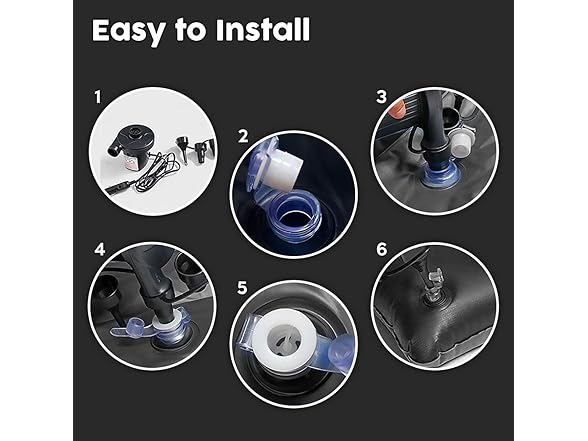 Easy to Install

1

2

3

4

5

6