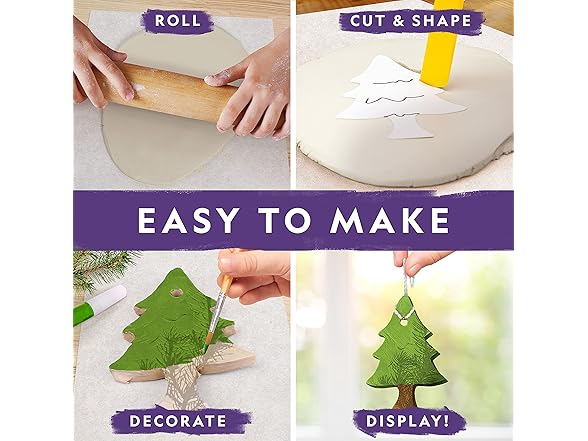 ROLL

CUT & SHAPE

EASY TO MAKE

DECORATE

DISPLAY!