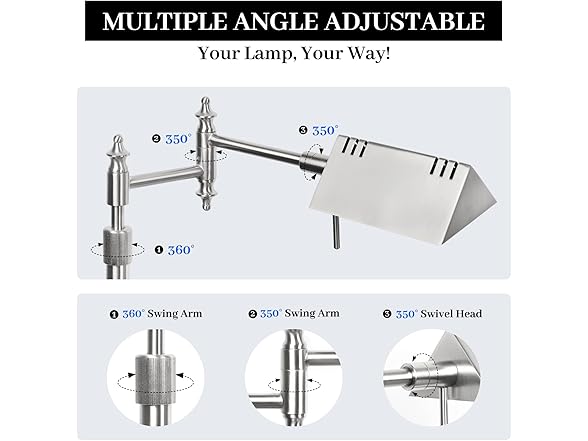 MULTIPLE ANGLE ADJUSTABLE

Your Lamp, Your Way!

❷ 350°

❸ 350°

❶ 360°

❶ 360° Swing Arm

❷ 350° Swing Arm

❸ 350° Swivel Head