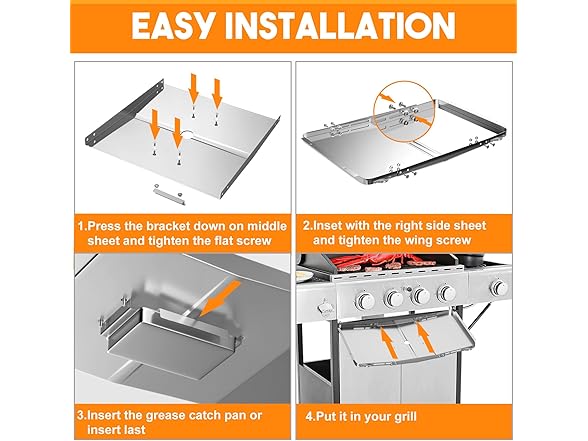 EASY INSTALLATION

1.Press the bracket down on middle sheet and tighten the flat screw

2.Inset with the right side sheet and tighten the wing screw

3.Insert the grease catch pan or insert last

4.Put it in your grill