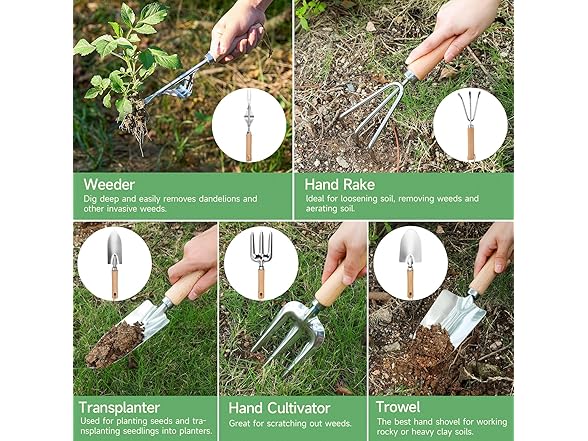 Weeder
Dig deep and easily removes dandelions and other invasive weeds.

Hand Rake
Ideal for loosening soil, removing weeds and aerating soil.

Transplanter
Used for planting seeds and transplanting seedlings into planters.

Hand Cultivator
Great for scratching out weeds.

Trowel
The best hand shovel for working rocky or heavy clay soils.