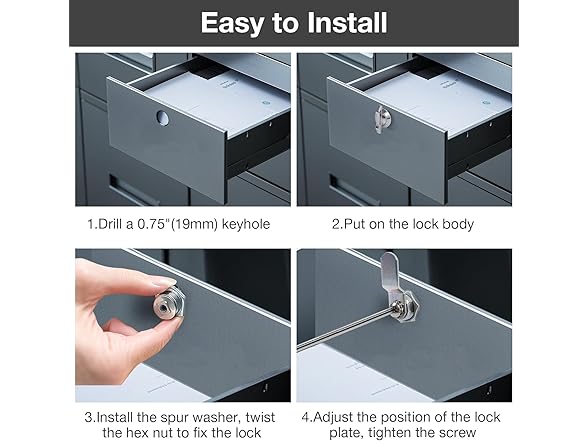 Easy to Install

1.Drill a 0.75"(19mm) keyhole

2.Put on the lock body

3.Install the spur washer, twist the hex nut to fix the lock

4.Adjust the position of the lock plate, tighten the screw