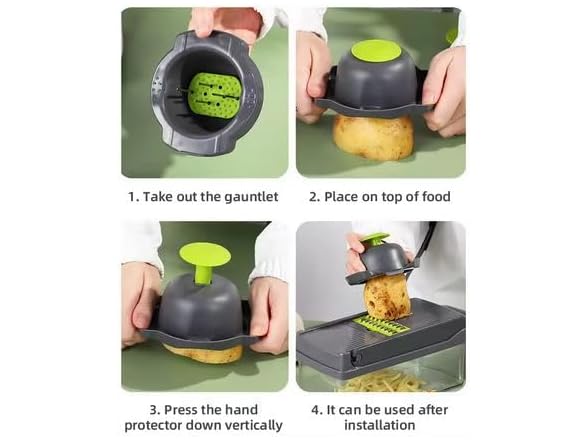 1. Take out the gauntlet

2. Place on top of food

3. Press the hand protector down vertically

4. It can be used after installation