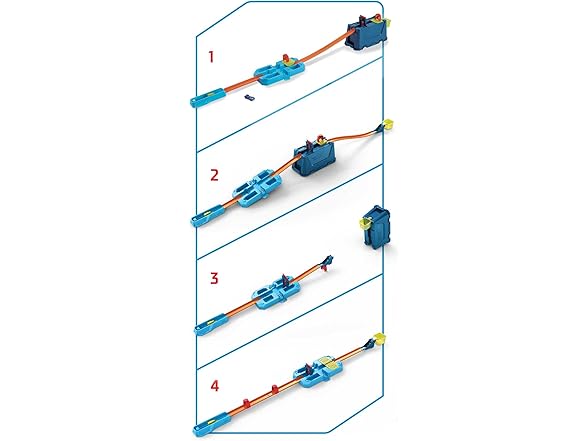 1

2

3

4