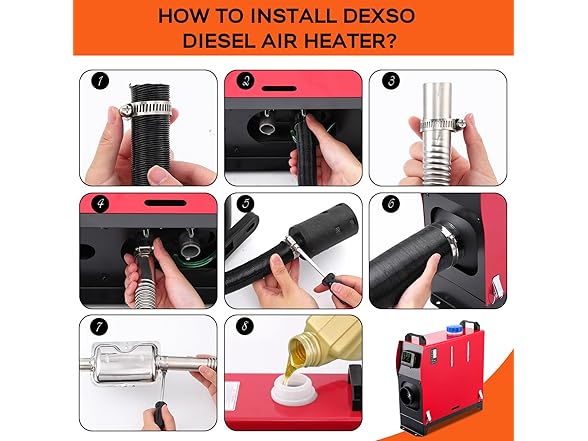 HOW TO INSTALL DEXSO DIESEL AIR HEATER?

1

2

3

4

5

6

7

8