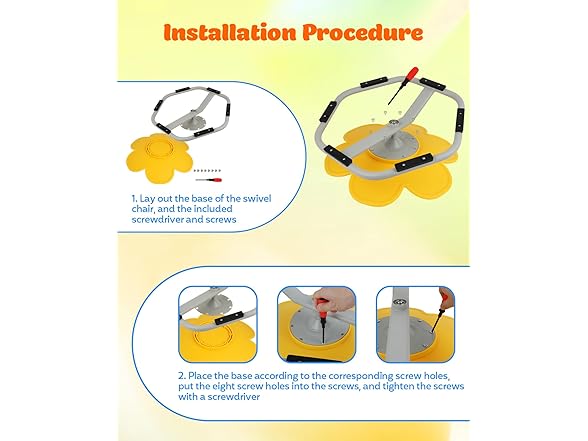 Installation Procedure

1. Lay out the base of the swivel chair, and the included screwdriver and screws

2. Place the base according to the corresponding screw holes, put the eight screw holes into the screws, and tighten the screws with a screwdriver