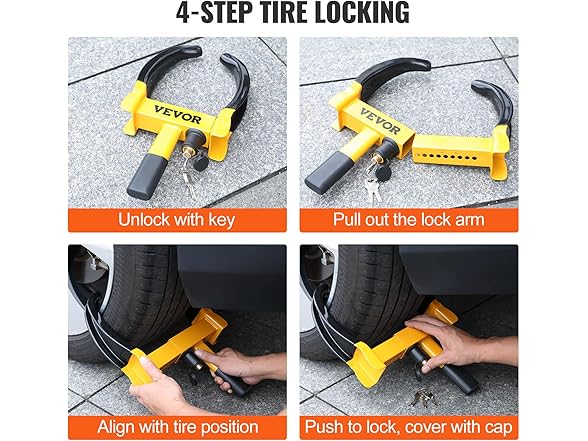 4-STEP TIRE LOCKING

VEVOR

Unlock with key

VEVOR

Pull out the lock arm

Align with tire position

Push to lock, cover with cap