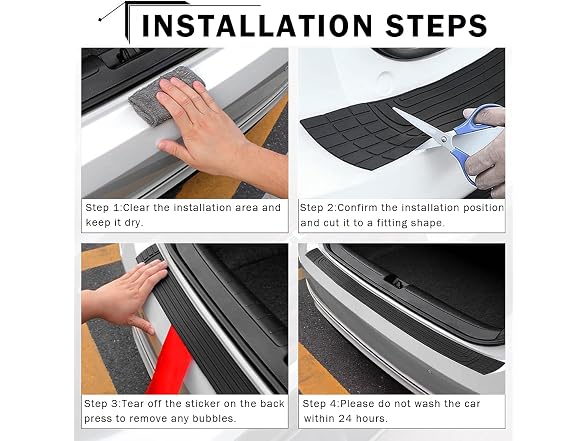 INSTALLATION STEPS

Step 1:Clear the installation area and keep it dry.

Step 2:Confirm the installation position and cut it to a fitting shape.

Step 3:Tear off the sticker on the back press to remove any bubbles.

Step 4:Please do not wash the car within 24 hours.