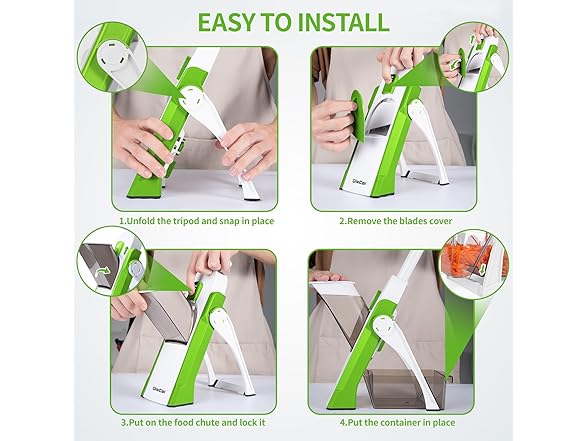 EASY TO INSTALL

1.Unfold the tripod and snap in place

2.Remove the blades cover

3.Put on the food chute and lock it

4.Put the container in place