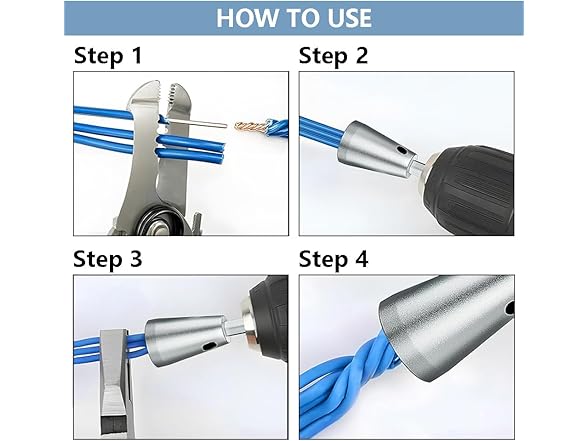 HOW TO USE

Step 1

Step 2

Step 3

Step 4