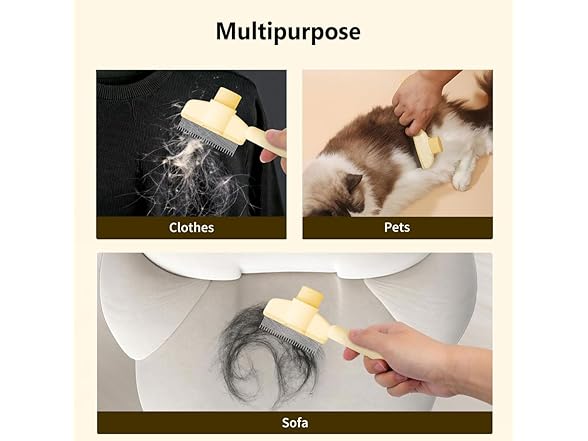 Multipurpose

Clothes

Pets

Sofa