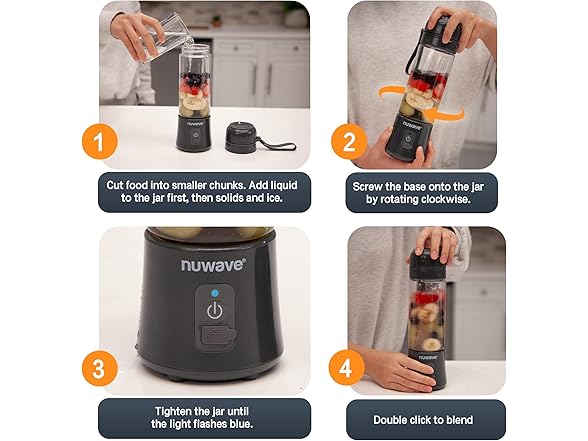 nuwave

1

Cut food into smaller chunks. Add liquid to the jar first, then solids and ice.

nuwave

2

Screw the base onto the jar by rotating clockwise.

nuwave

3

Tighten the jar until the light flashes blue.

nuwave

4

Double click to blend