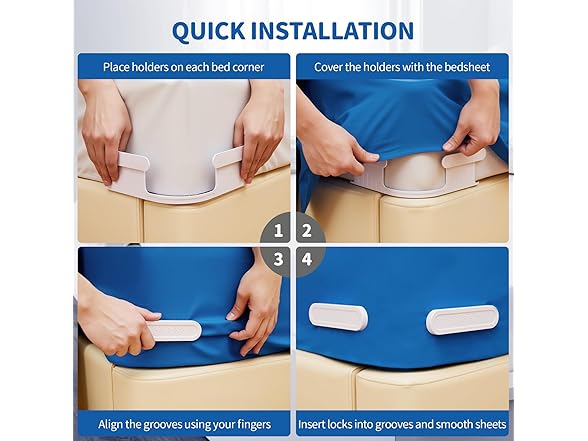 QUICK INSTALLATION

Place holders on each bed corner

Cover the holders with the bedsheet

1

2

3

4

Align the grooves using your fingers

Insert locks into grooves and smooth sheets