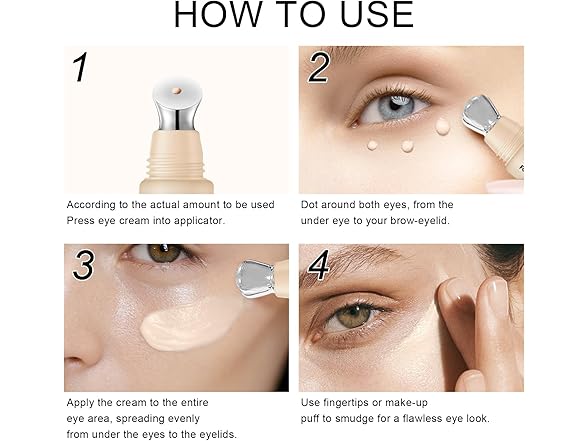 HOW TO USE

1

According to the actual amount to be used
Press eye cream into applicator.

2

Dot around both eyes, from the
under eye to your brow-eyelid.

3

Apply the cream to the entire
eye area, spreading evenly
from under the eyes to the eyelids.

4

Use fingertips or make-up
puff to smudge for a flawless eye look.