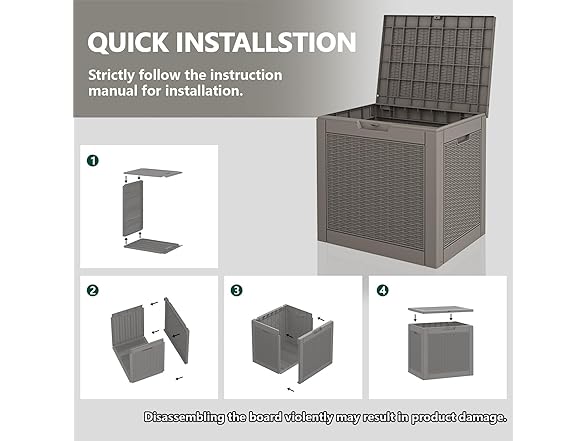 QUICK INSTALLSTION

Strictly follow the instruction manual for installation.

1

2

3

4

Disassembling the board violently may result in product damage.