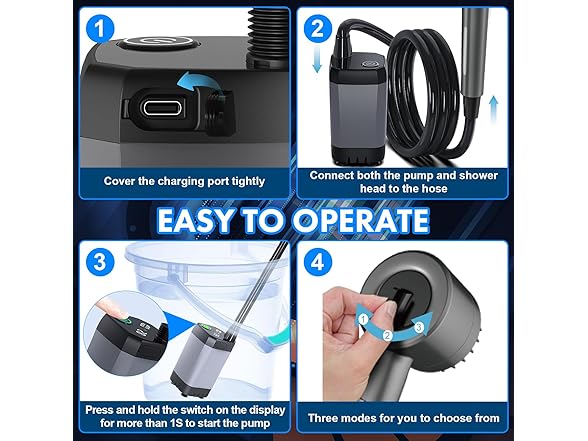 1

Cover the charging port tightly

2

Connect both the pump and shower head to the hose

EASY TO OPERATE

3

Press and hold the switch on the display for more than 1S to start the pump

4

1 2 3

Three modes for you to choose from