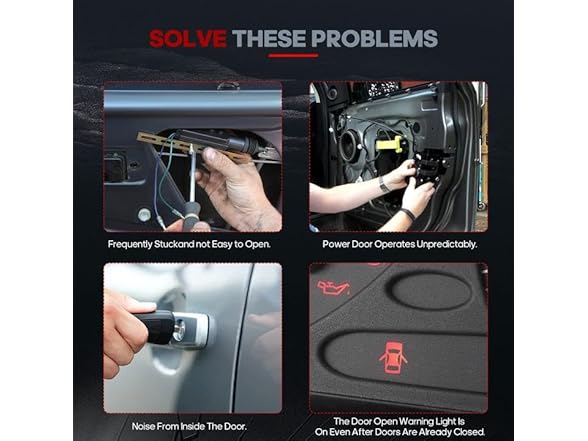 SOLVE THESE PROBLEMS

Frequently Stuckand not Easy to Open.

Power Door Operates Unpredictably.

Noise From Inside The Door.

The Door Open Warning Light Is On Even After Doors Are Already Closed.