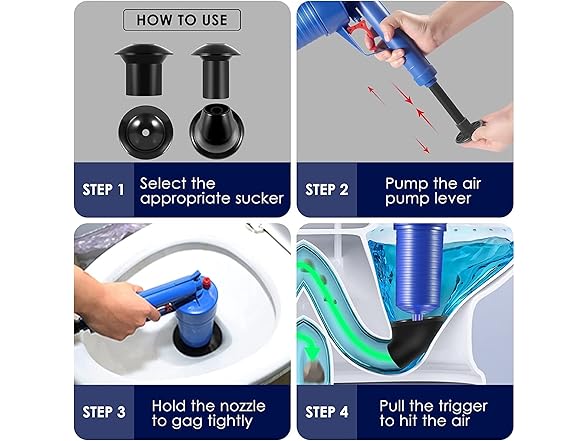 HOW TO USE

STEP 1 Select the appropriate sucker

STEP 2 Pump the air pump lever

STEP 3 Hold the nozzle to gag tightly

STEP 4 Pull the trigger to hit the air