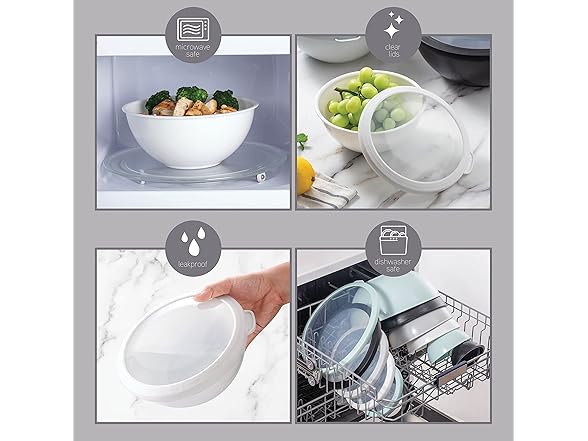 microwave safe

clear lids

leakproof

dishwasher safe