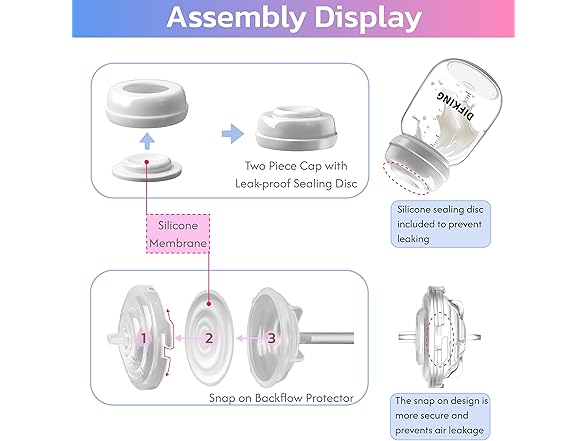 Assembly Display

Two Piece Cap with Leak-proof Sealing Disc

DIFKING

Silicone sealing disc included to prevent leaking

Silicone Membrane

1

2

3

Snap on Backflow Protector

The snap on design is more secure and prevents air leakage